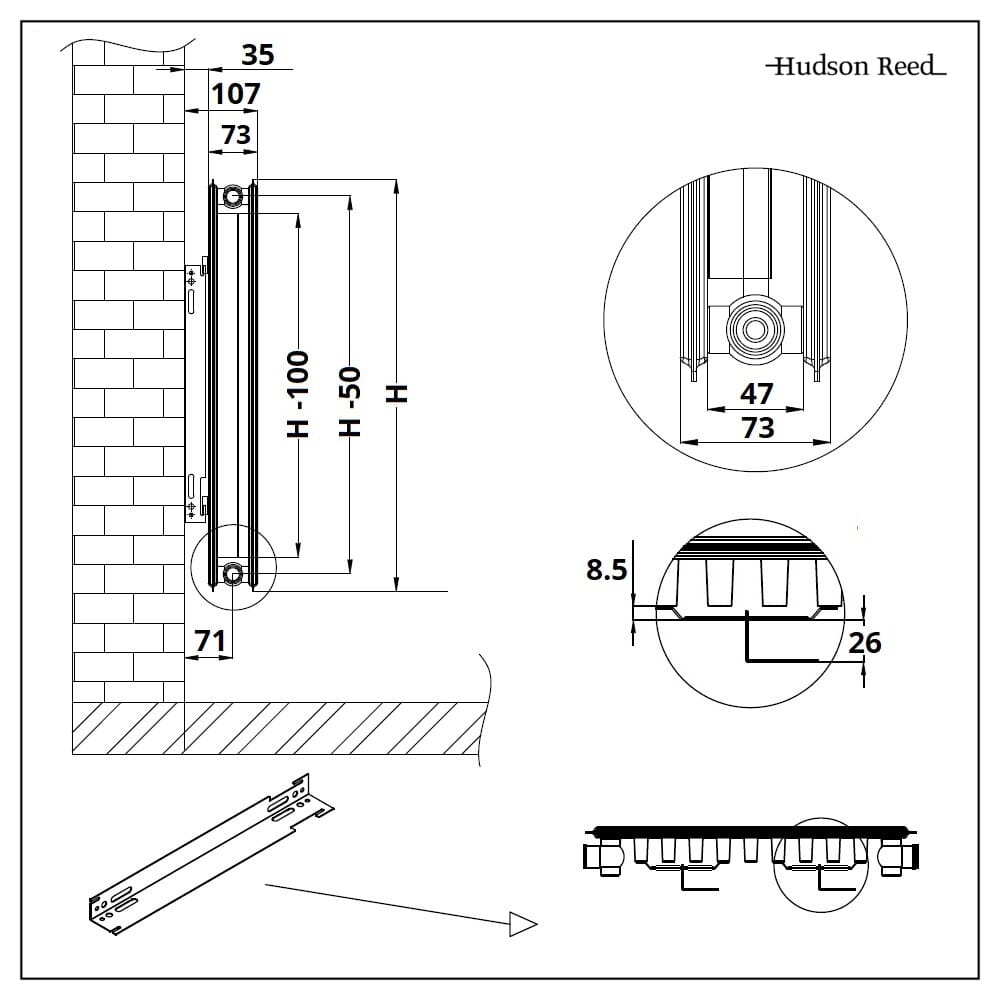 Hudson Reed

35
107
73
H -100
H -50
H
71

47
73

8.5
26