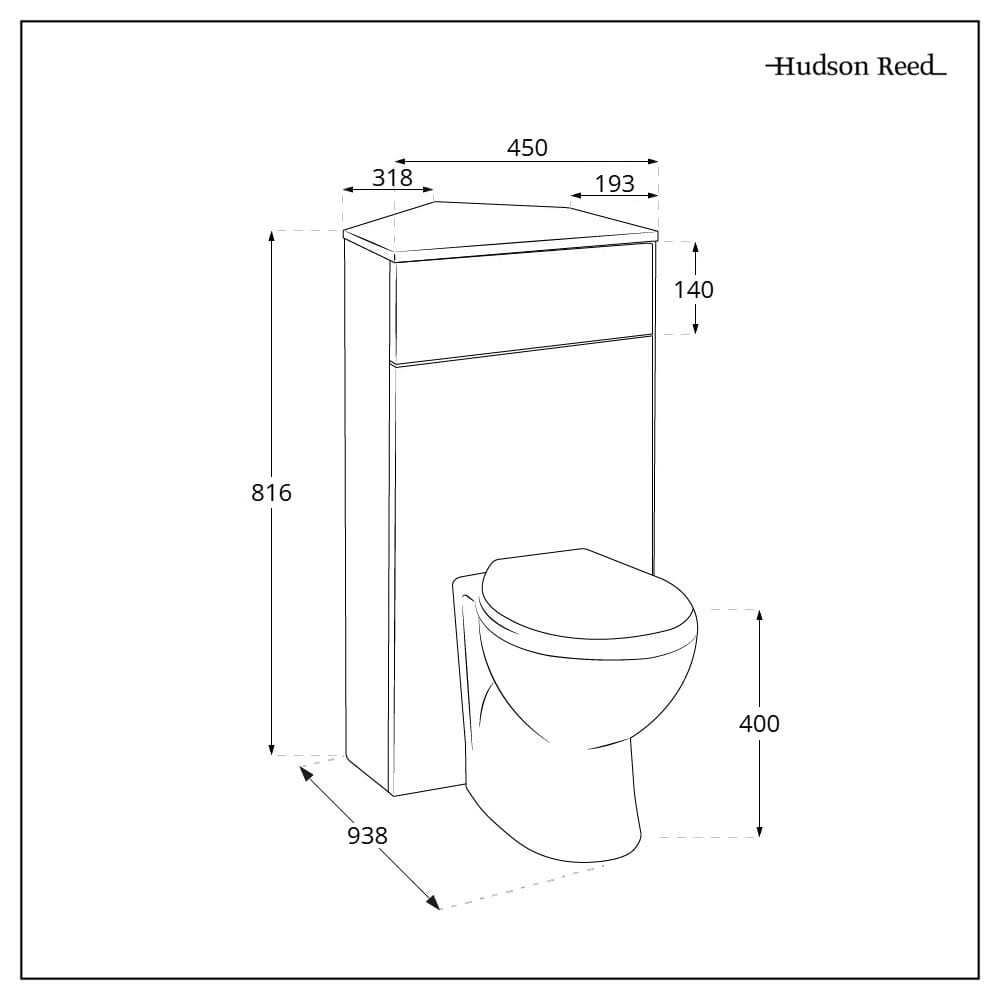 Hudson Reed

450

318

193

140

816

400

938