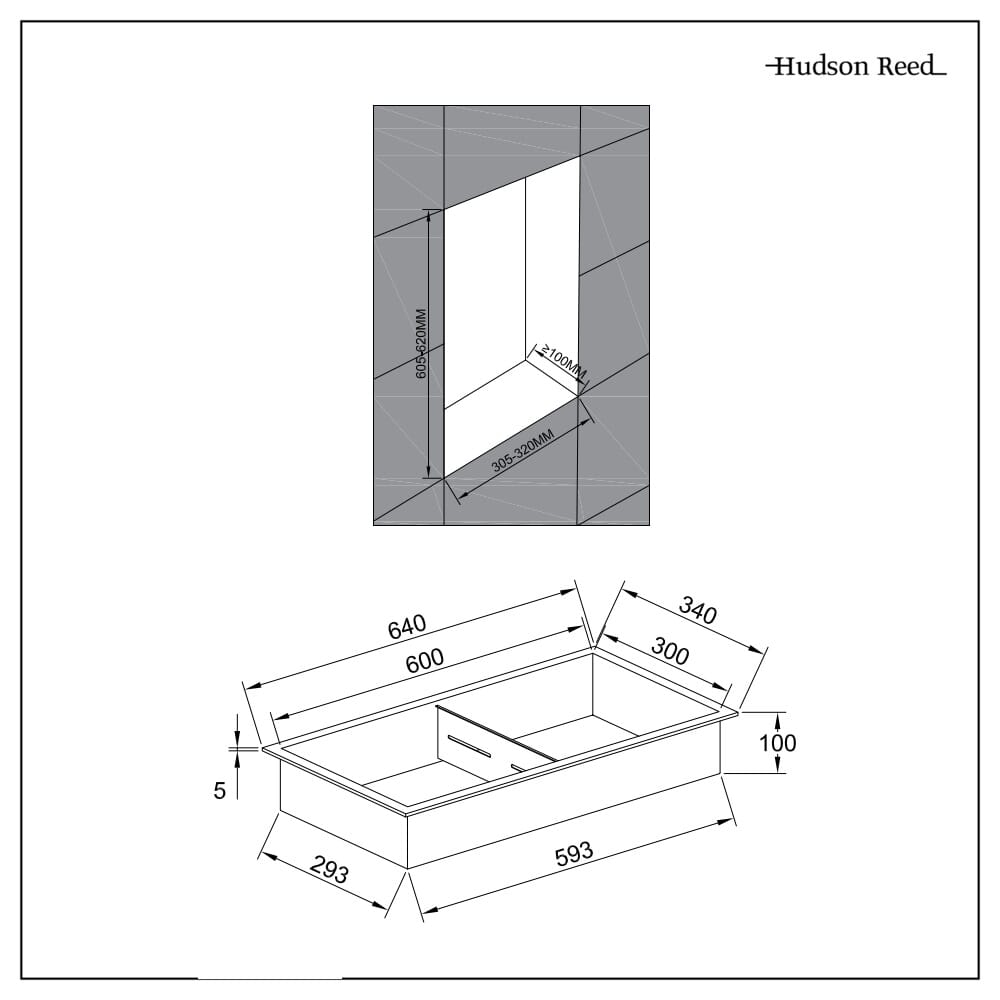 Hudson Reed

605-620MM

≥100MM

305-320MM

640

600

340

300

100

5

293

593