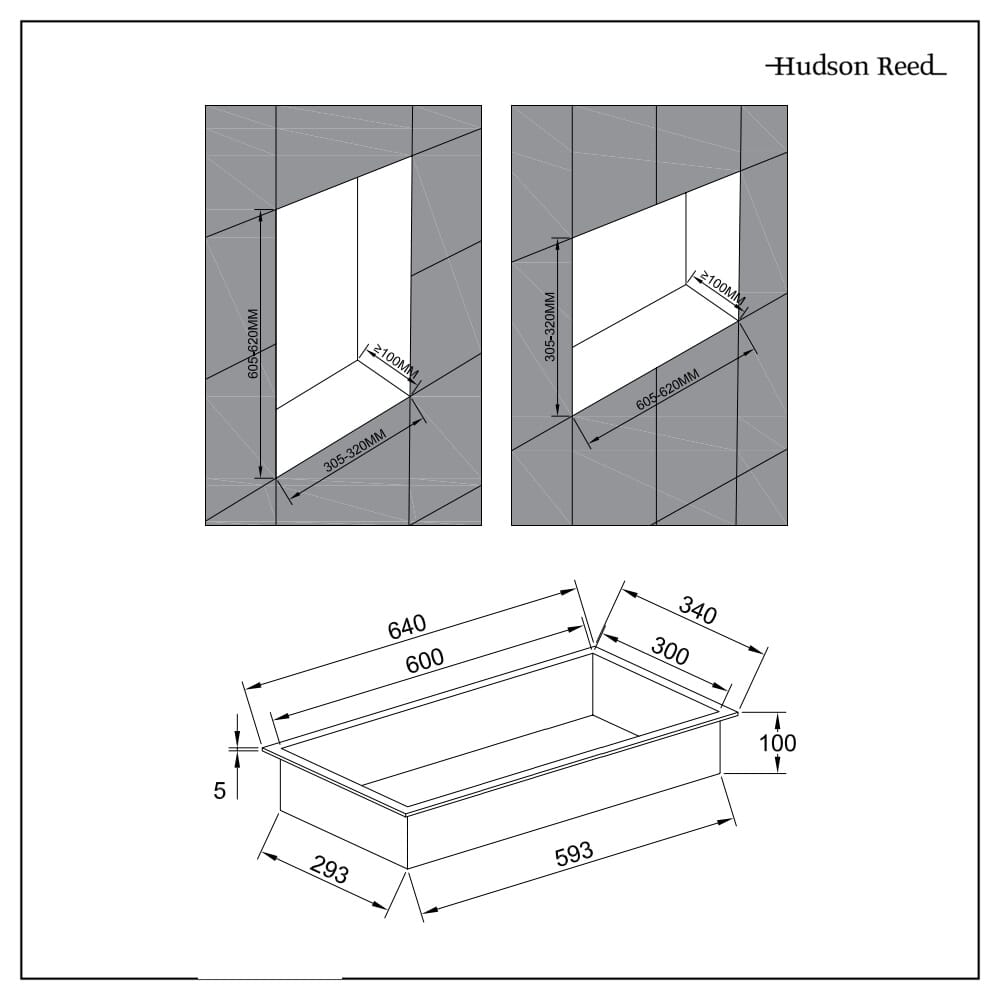 Hudson Reed

605-620MM
≥100MM
305-320MM

305-320MM
≥100MM
605-620MM

640
600
340
300
100
5
293
593